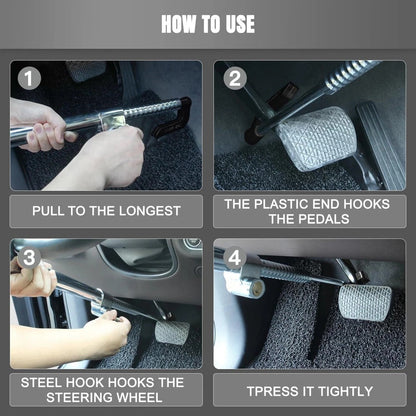 HOW TO USE

1

PULL TO THE LONGEST

2

THE PLASTIC END HOOKS THE PEDALS

3

STEEL HOOK HOOKS THE STEERING WHEEL

4

TPRESS IT TIGHTLY